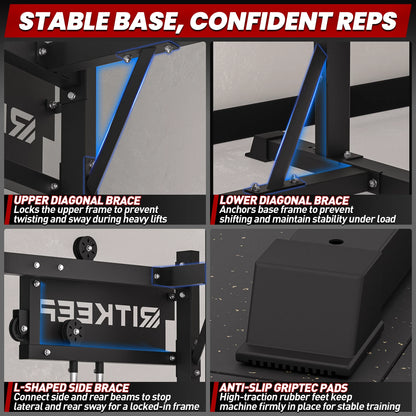 STABLE BASE, CONFIDENT REPS

UPPER DIAGONAL BRACE
Locks the upper frame to prevent twisting and sway during heavy lifts

LOWER DIAGONAL BRACE
Anchors base frame to prevent shifting and maintain stability under load

RITKEEP

L-SHAPED SIDE BRACE
Connect side and rear beams to stop lateral and rear sway for a locked-in frame

ANTI-SLIP GRIPTEC PADS
High-traction rubber feet keep machine firmly in place for stable training